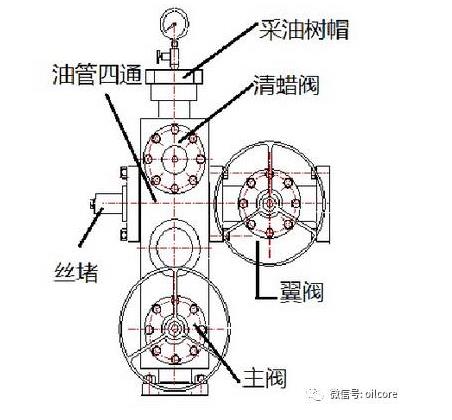 采油树帽
油管四通
清蜡阀
丝堵
翼阀
主阀
微信号: oilcore